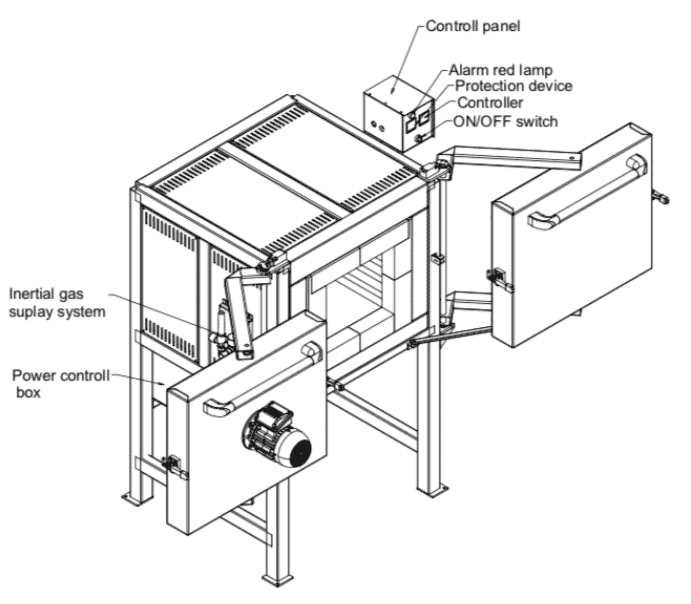 Controll panel
Alarm red lamp
Protection device
Controller
ON/OFF switch
Inertial gas suplay system
Power controll box